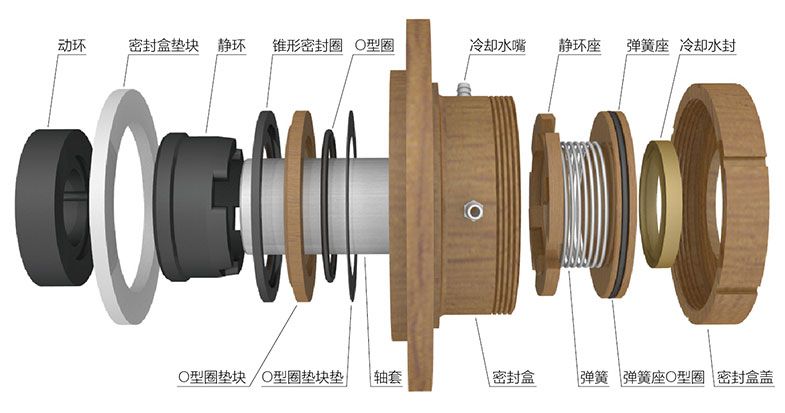 动环
密封盒垫块
静环
锥形密封圈
O型圈
冷却水嘴
静环座
弹簧座
冷却水封

O型圈垫块
O型圈垫块垫
轴套
密封盒
弹簧
弹簧座O型圈
密封盒盖