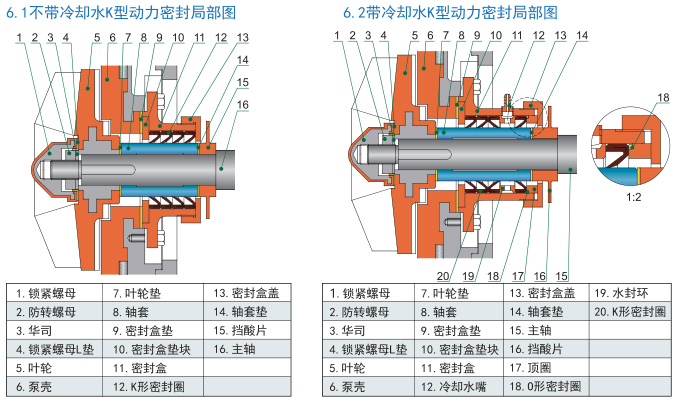 6.1不带冷却水K型动力密封局部图

1 2 3 4 5 6 7 8 9 10 11 12 13 14 15 16

| 1. 锁紧螺母 | 7. 叶轮垫 | 13. 密封盒盖 |
|---|---|---|
| 2. 防转螺母 | 8. 轴套 | 14. 轴套垫 |
| 3. 华司 | 9. 密封盒垫 | 15. 挡酸片 |
| 4. 锁紧螺母L垫 | 10. 密封盒垫块 | 16. 主轴 |
| 5. 叶轮 | 11. 密封盒 | |
| 6. 泵壳 | 12. K形密封圈 | |

6.2带冷却水K型动力密封局部图

1 2 3 4 5 6 7 8 9 10 11 12 13 14 18 1:2 20 19 18 17 16 15

| 1. 锁紧螺母 | 7. 叶轮垫 | 13. 密封盒盖 | 19. 水封环 |
|---|---|---|---|
| 2. 防转螺母 | 8. 轴套 | 14. 轴套垫 | 20. K形密封圈 |
| 3. 华司 | 9. 密封盒垫 | 15. 主轴 | |
| 4. 锁紧螺母L垫 | 10. 密封盒垫块 | 16. 挡酸片 | |
| 5. 叶轮 | 11. 密封盒 | 17. 顶圈 | |
| 6. 泵壳 | 12. 冷却水嘴 | 18. O形密封圈 | |