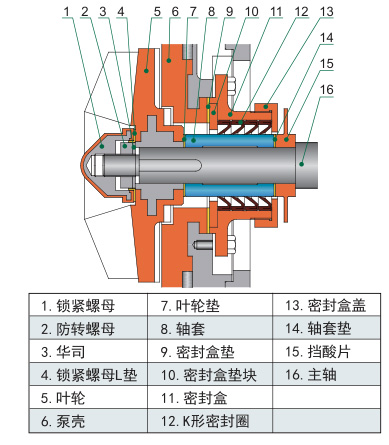 1 2 3 4 5 6 7 8 9 10 11 12 13

14

15

16

| 1. 锁紧螺母 | 7. 叶轮垫 | 13. 密封盒盖 |
|---|---|---|
| 2. 防转螺母 | 8. 轴套 | 14. 轴套垫 |
| 3. 华司 | 9. 密封盒垫 | 15. 挡酸片 |
| 4. 锁紧螺母L垫 | 10. 密封盒垫块 | 16. 主轴 |
| 5. 叶轮 | 11. 密封盒 | |
| 6. 泵壳 | 12. K形密封圈 | |