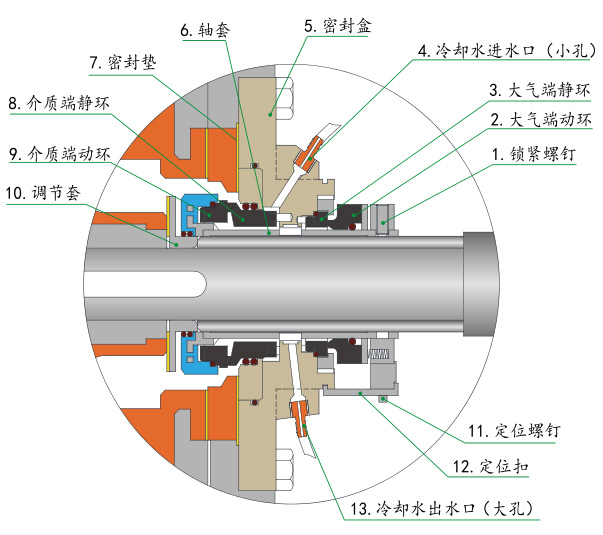 6. 轴套
5. 密封盒
7. 密封垫
4. 冷却水进水口（小孔）
8. 介质端静环
3. 大气端静环
2. 大气端动环
9. 介质端动环
1. 锁紧螺钉
10. 调节套
11. 定位螺钉
12. 定位扣
13. 冷却水出水口（大孔）