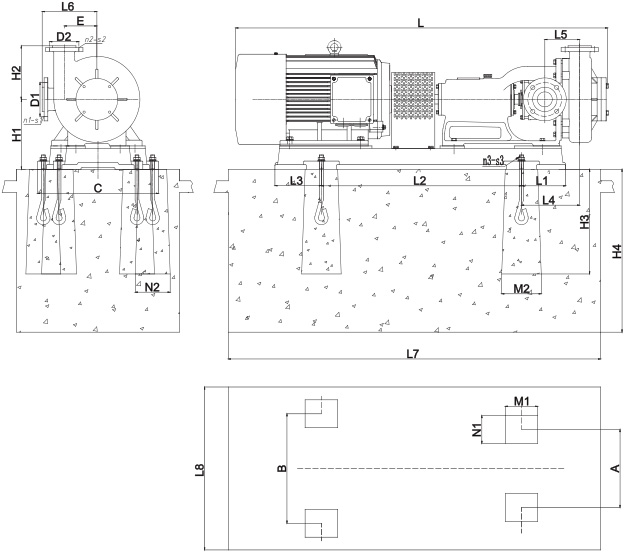 L6
E
D2
n2-s2
H2
D1
n1-s1
H1
C
N2
L
L5
n3-s3
L3
L2
L1
L4
H3
H4
M2
L7
M1
N1
L8
B
A