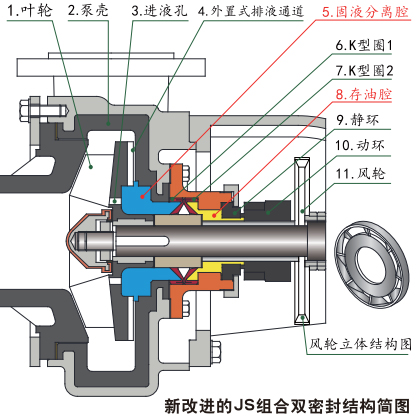 1.叶轮
2.泵壳
3.进液孔
4.外置式排液通道
5.固液分离腔
6.K型圈1
7.K型圈2
8.存油腔
9.静环
10.动环
11.风轮
风轮立体结构图
新改进的JS组合双密封结构简图