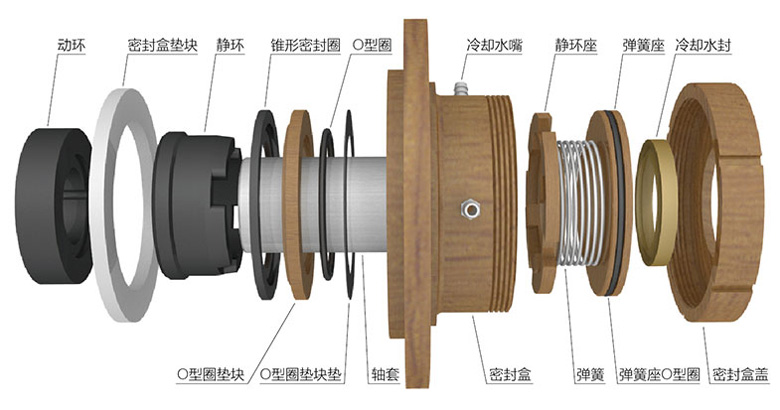 动环
密封盒垫块
静环
锥形密封圈
O型圈
冷却水嘴
静环座
弹簧座
冷却水封

O型圈垫块
O型圈垫块垫
轴套
密封盒
弹簧
弹簧座O型圈
密封盒盖