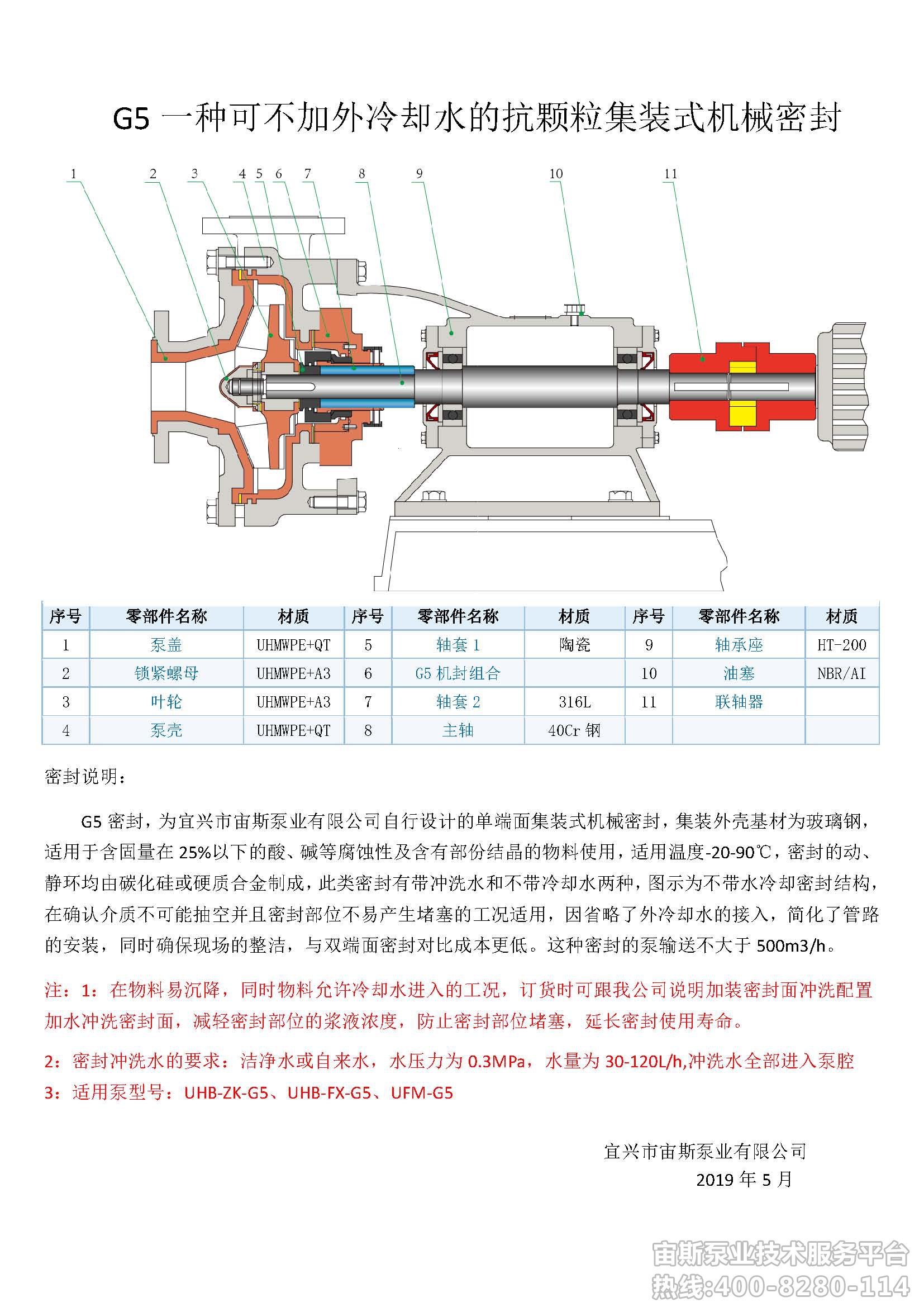 G5 一种可不加外冷却水的抗颗粒集装式机械密封

1 2 3 4 5 6 7 8 9 10 11

| 序号 | 零部件名称 | 材质 | 序号 | 零部件名称 | 材质 | 序号 | 零部件名称 | 材质 |
|---|---|---|---|---|---|---|---|---|
| 1 | 泵盖 | UHMWPE+QT | 5 | 轴套 1 | 陶瓷 | 9 | 轴承座 | HT-200 |
| 2 | 锁紧螺母 | UHMWPE+A3 | 6 | G5 机封组合 | | 10 | 油塞 | NBR/AI |
| 3 | 叶轮 | UHMWPE+A3 | 7 | 轴套 2 | 316L | 11 | 联轴器 | |
| 4 | 泵壳 | UHMWPE+QT | 8 | 主轴 | 40Cr 钢 | | | |

密封说明：

G5 密封，为宜兴市宙斯泵业有限公司自行设计的单端面集装式机械密封，集装外壳基材为玻璃钢，适用于含固量在 25%以下的酸、碱等腐蚀性及含有部份结晶的物料使用，适用温度-20-90℃，密封的动、静环均由碳化硅或硬质合金制成，此类密封有带冲洗水和不带冷却水两种，图示为不带水冷却密封结构，在确认介质不可能抽空并且密封部位不易产生堵塞的工况适用，因省略了外冷却水的接入，简化了管路的安装，同时确保现场的整洁，与双端面密封对比成本更低。这种密封的泵输送不大于 500m3/h。

注：1：在物料易沉降，同时物料允许冷却水进入的工况，订货时可跟我公司说明加装密封面冲洗配置加水冲洗密封面，减轻密封部位的浆液浓度，防止密封部位堵塞，延长密封使用寿命。

2：密封冲洗水的要求：洁净水或自来水，水压力为 0.3MPa，水量为 30-120L/h,冲洗水全部进入泵腔

3：适用泵型号：UHB-ZK-G5、UHB-FX-G5、UFM-G5

宜兴市宙斯泵业有限公司
2019 年 5 月

宙斯泵业技术服务平台
热线:400-8280-114