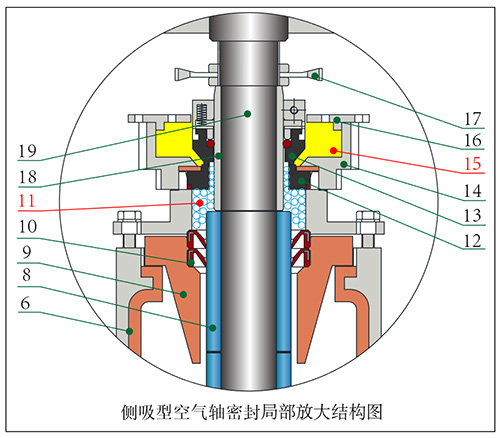 19
18
11
10
9
8
6
17
16
15
14
13
12

侧吸型空气轴密封局部放大结构图