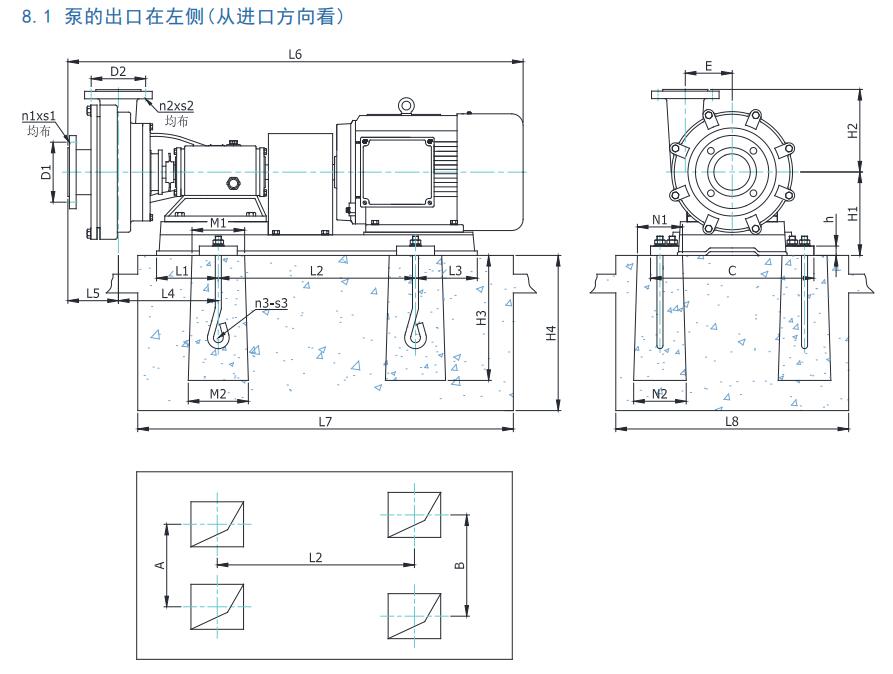 8.1 泵的出口在左侧(从进口方向看)

L6
D2
n2xs2
均布
n1xs1
均布
D1
M1
L1
L2
L3
L5
L4
n3-s3
H3
H4
M2
L7

E
H2
H1
h
N1
C
N2
L8

A
L2
B