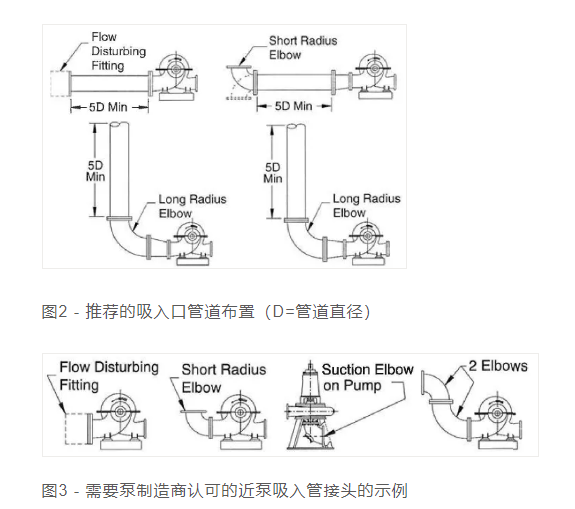 Flow Disturbing Fitting

5D Min

Short Radius Elbow

5D Min

5D Min

Long Radius Elbow

5D Min

Long Radius Elbow

图2 - 推荐的吸入口管道布置（D=管道直径）

Flow Disturbing Fitting

Short Radius Elbow

Suction Elbow on Pump

2 Elbows

图3 - 需要泵制造商认可的近泵吸入管接头的示例