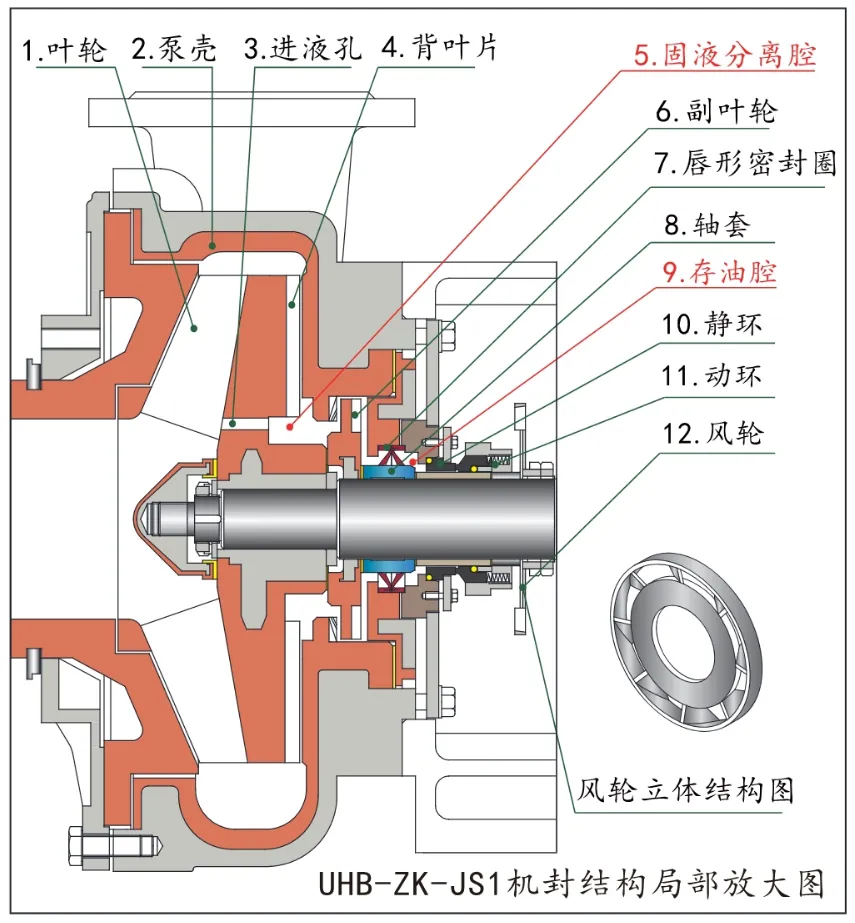 1.叶轮 2.泵壳 3.进液孔 4.背叶片

5.固液分离腔

6.副叶轮

7.唇形密封圈

8.轴套

9.存油腔

10.静环

11.动环

12.风轮

风轮立体结构图

UHB-ZK-JS1机封结构局部放大图